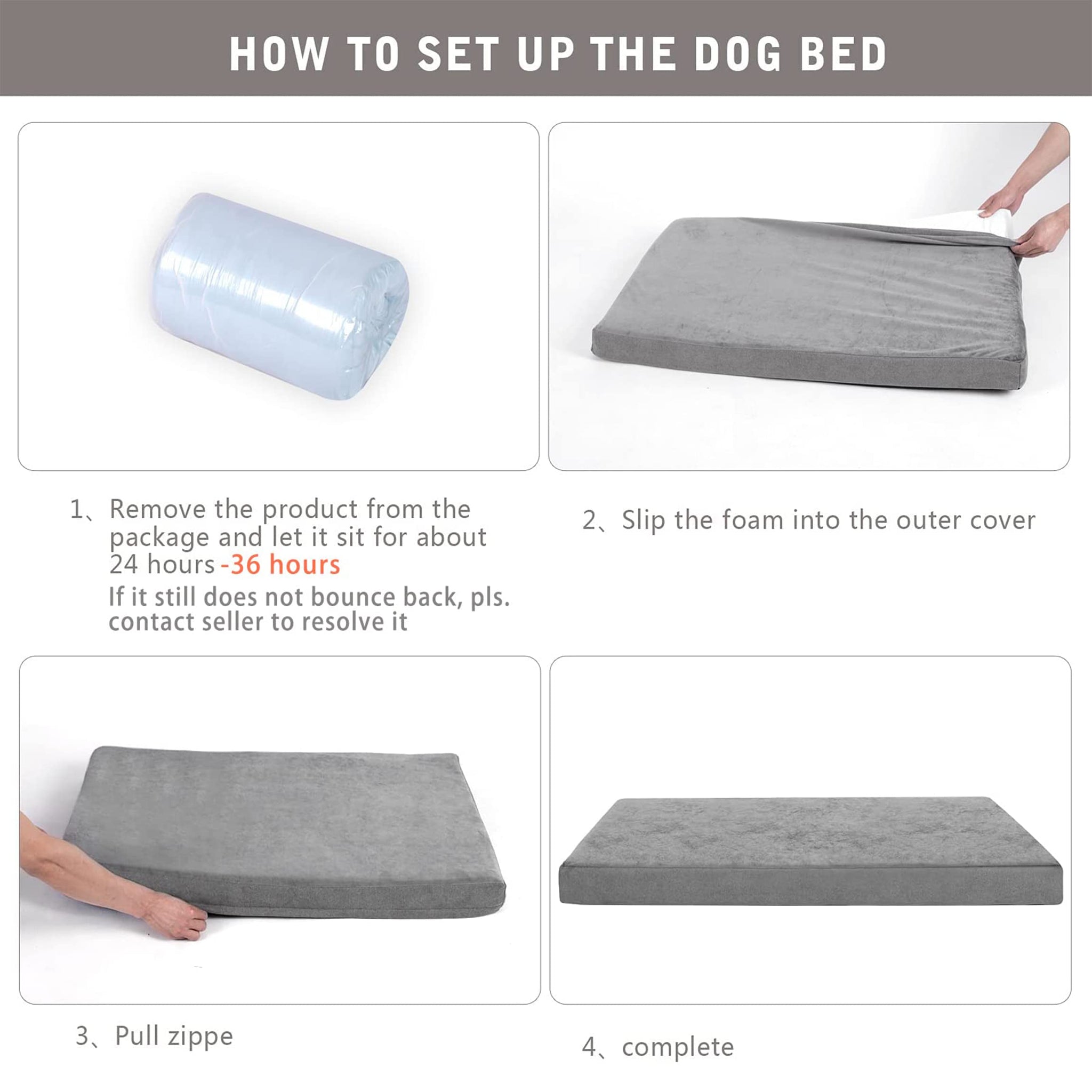 HOW TO SET UP THE DOG BED

1、Remove the product from the package and let it sit for about 24 hours -36 hours
If it still does not bounce back, pls. contact seller to resolve it

2、Slip the foam into the outer cover

3、Pull zippe

4、complete