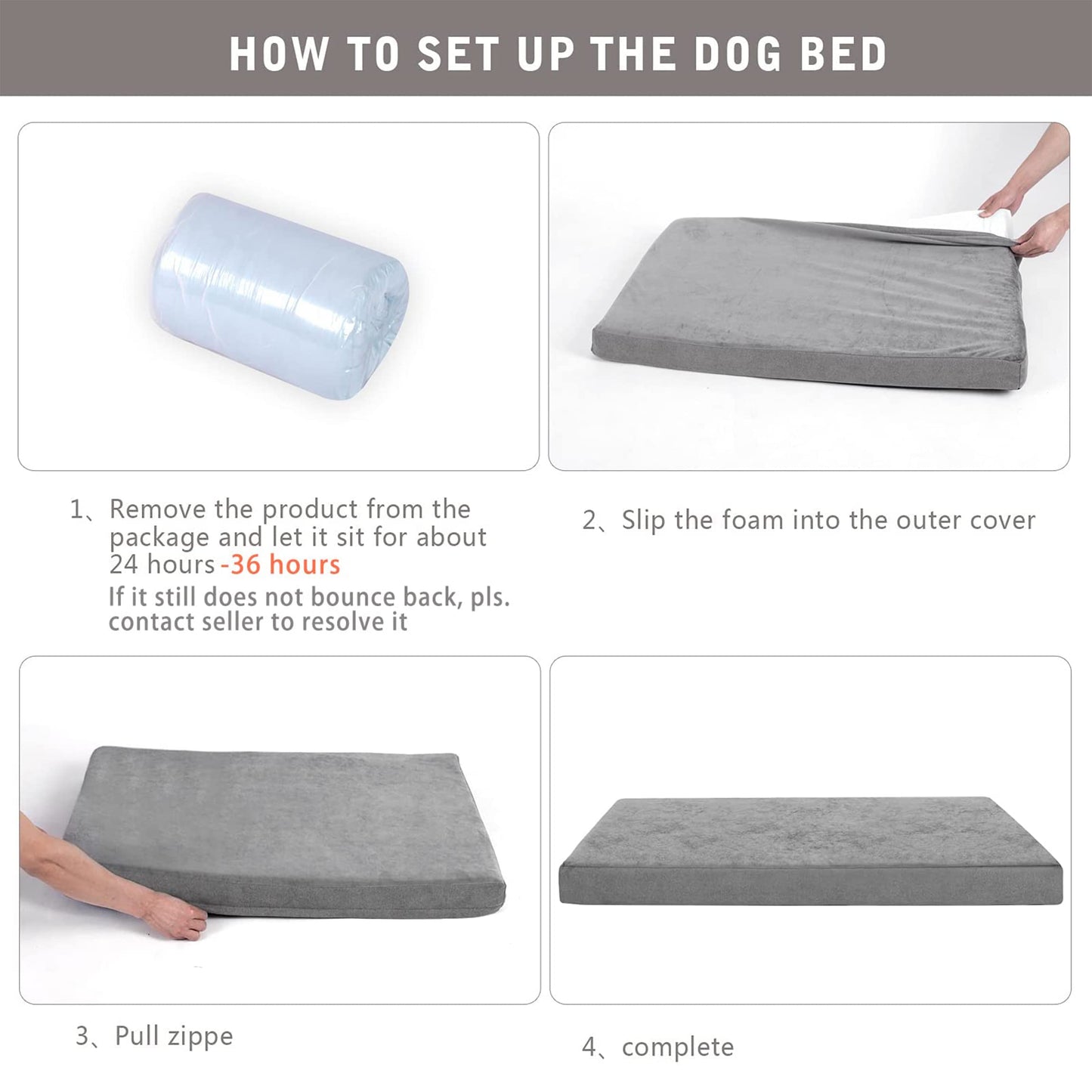 HOW TO SET UP THE DOG BED

1、Remove the product from the package and let it sit for about 24 hours -36 hours
If it still does not bounce back, pls. contact seller to resolve it

2、Slip the foam into the outer cover

3、Pull zippe

4、complete