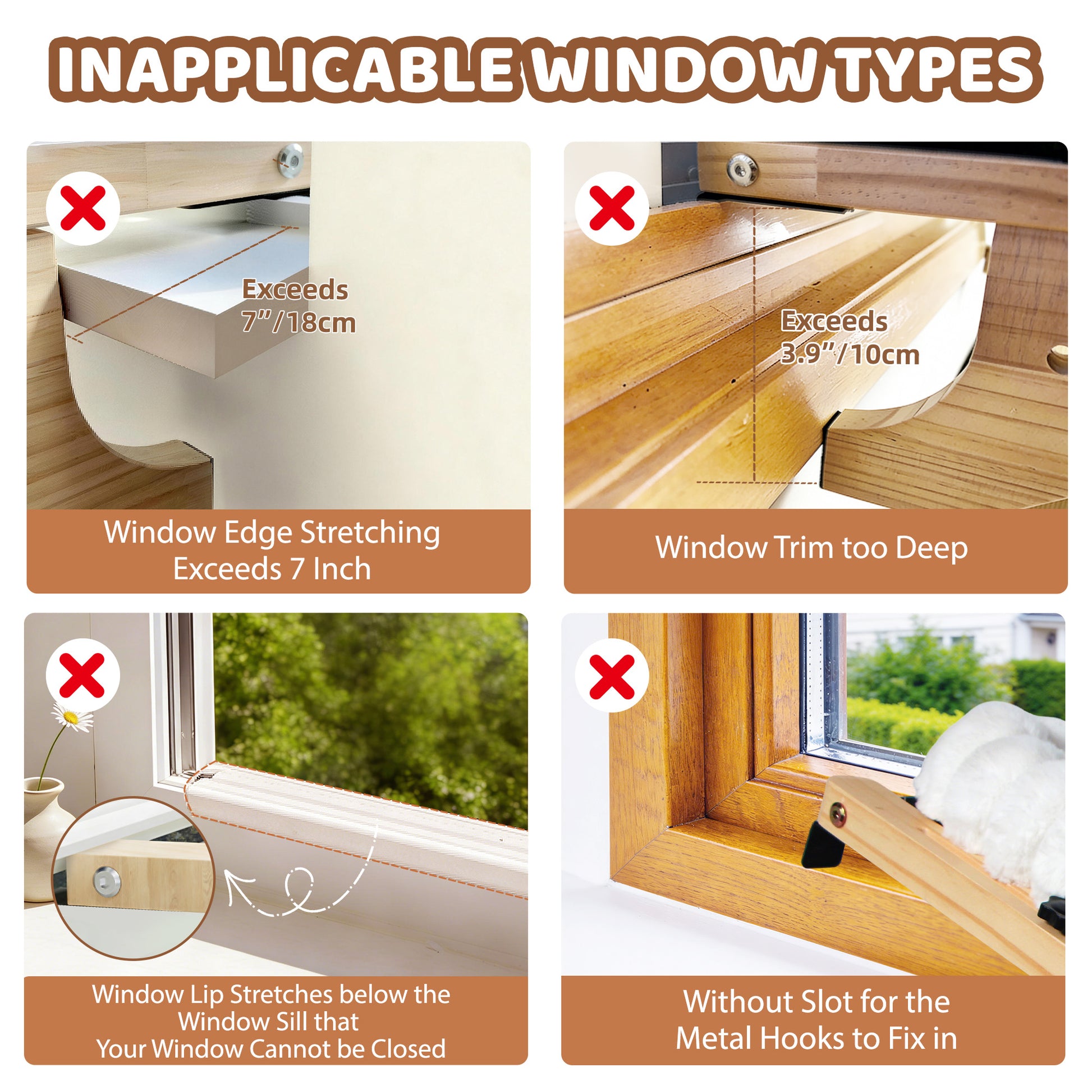 INAPPLICABLE WINDOW TYPES

Exceeds 7"/18cm

Window Edge Stretching Exceeds 7 Inch

Exceeds 3.9"/10cm

Window Trim too Deep

Window Lip Stretches below the Window Sill that Your Window Cannot be Closed

Without Slot for the Metal Hooks to Fix in