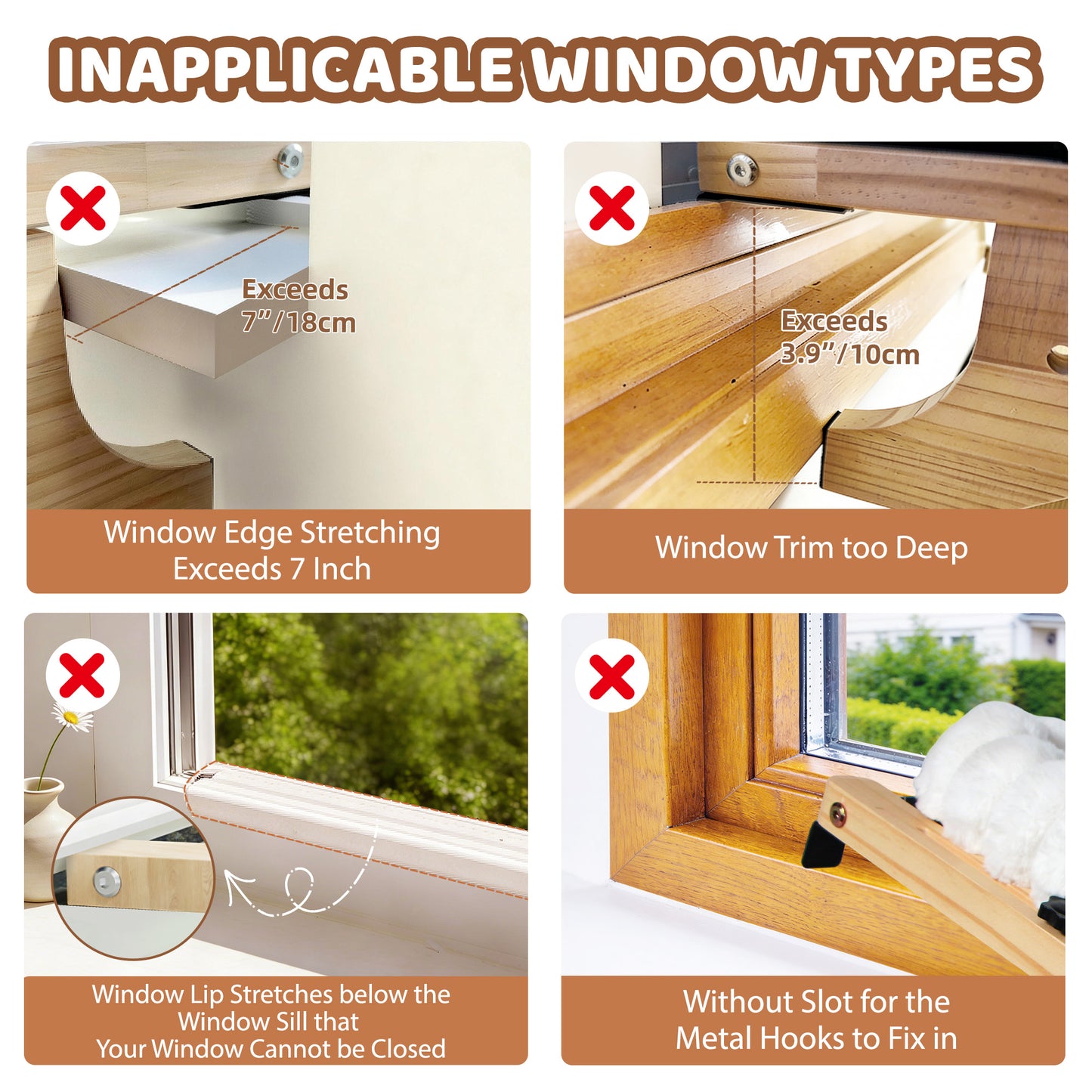 INAPPLICABLE WINDOW TYPES

Exceeds
7"/18cm

Window Edge Stretching
Exceeds 7 Inch

Exceeds
3.9"/10cm

Window Trim too Deep

Window Lip Stretches below the
Window Sill that
Your Window Cannot be Closed

Without Slot for the
Metal Hooks to Fix in