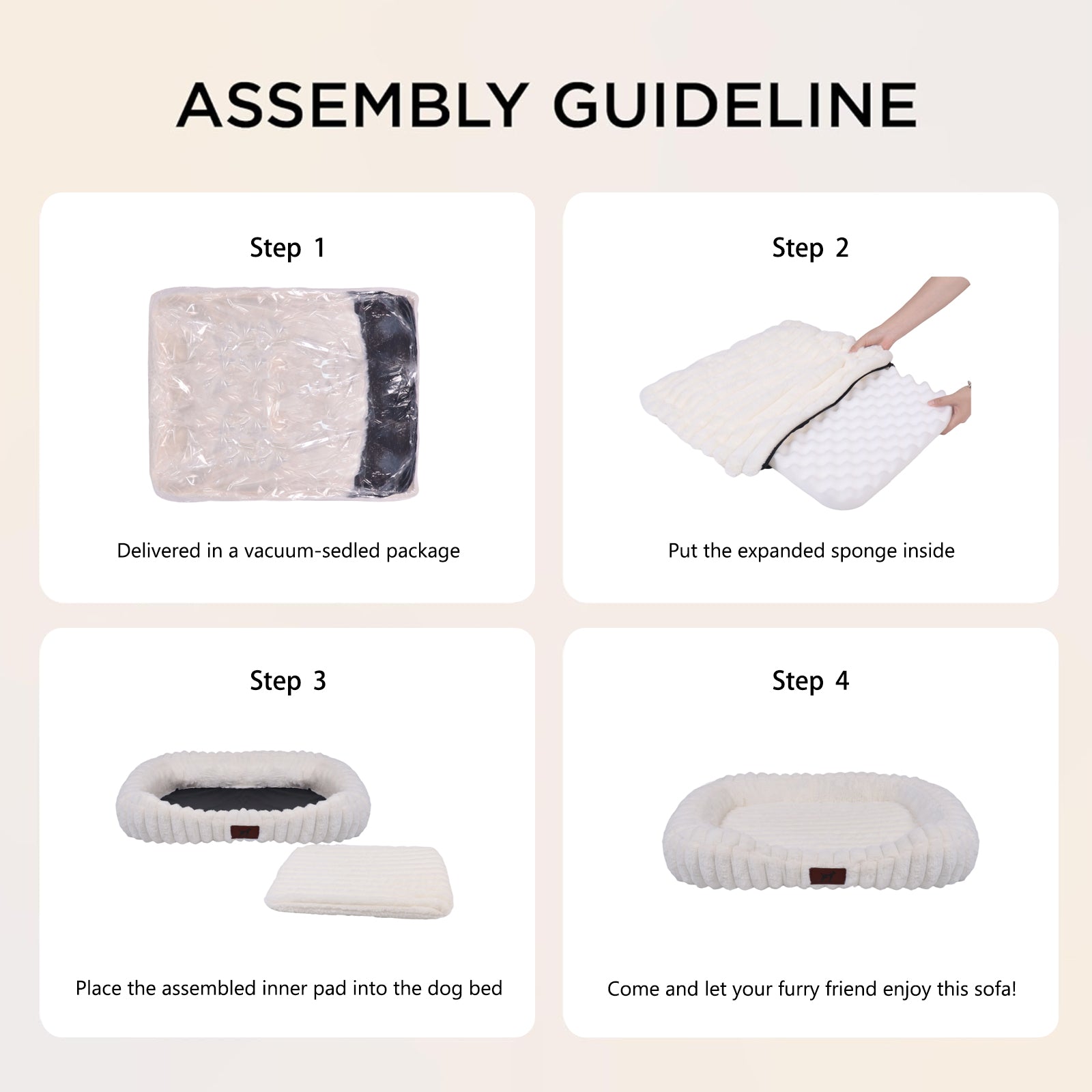 ASSEMBLY GUIDELINE

Step 1

Delivered in a vacuum-sedled package

Step 2

Put the expanded sponge inside

Step 3

Place the assembled inner pad into the dog bed

Step 4

Come and let your furry friend enjoy this sofa!