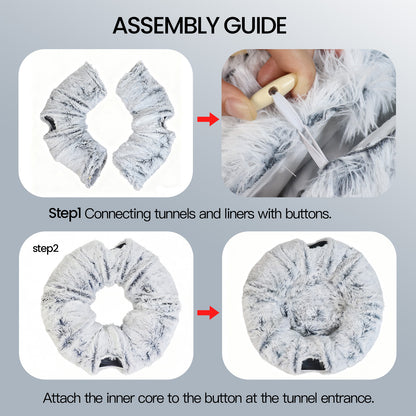 ASSEMBLY GUIDE

Step1 Connecting tunnels and liners with buttons.

step2

Attach the inner core to the button at the tunnel entrance.