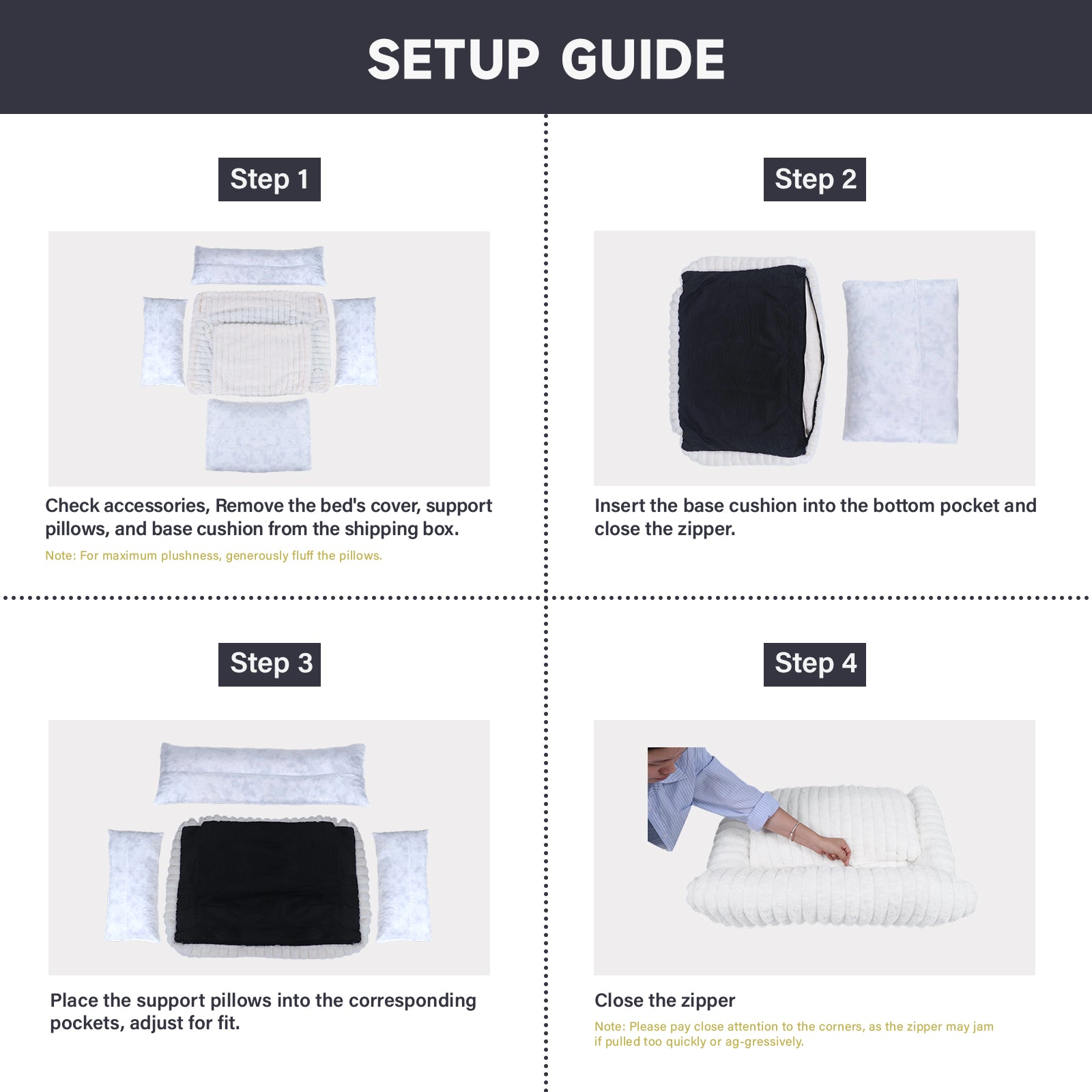 SETUP GUIDE

Step 1

Check accessories, Remove the bed's cover, support pillows, and base cushion from the shipping box.

Note: For maximum plushness, generously fluff the pillows.

Step 2

Insert the base cushion into the bottom pocket and close the zipper.

Step 3

Place the support pillows into the corresponding pockets, adjust for fit.

Step 4

Close the zipper

Note: Please pay close attention to the corners, as the zipper may jam if pulled too quickly or ag-gressively.