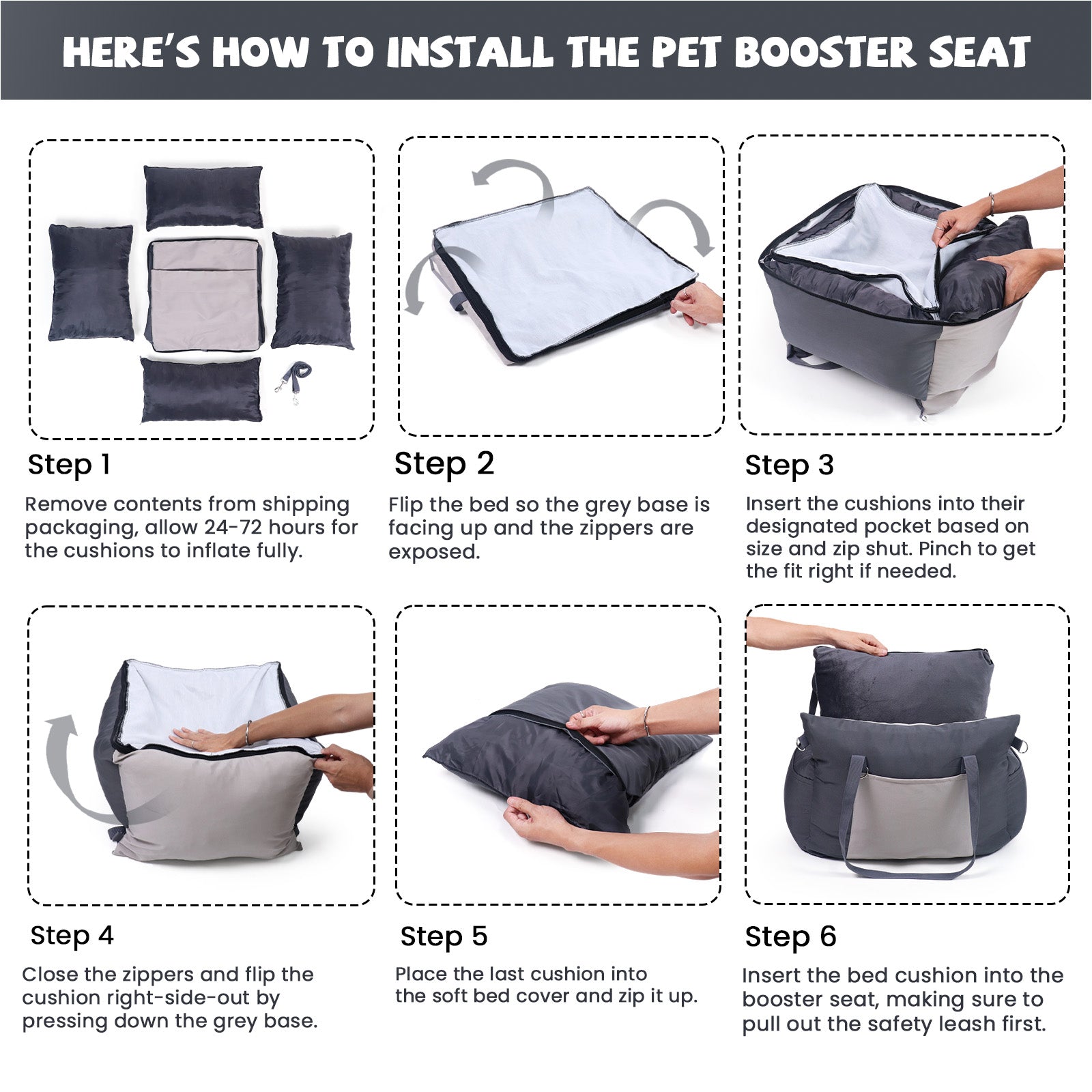 HERE'S HOW TO INSTALL THE PET BOOSTER SEAT

Step 1

Remove contents from shipping packaging, allow 24-72 hours for the cushions to inflate fully.

Step 2

Flip the bed so the grey base is facing up and the zippers are exposed.

Step 3

Insert the cushions into their designated pocket based on size and zip shut. Pinch to get the fit right if needed.

Step 4

Close the zippers and flip the cushion right-side-out by pressing down the grey base.

Step 5

Place the last cushion into the soft bed cover and zip it up.

Step 6

Insert the bed cushion into the booster seat, making sure to pull out the safety leash first.