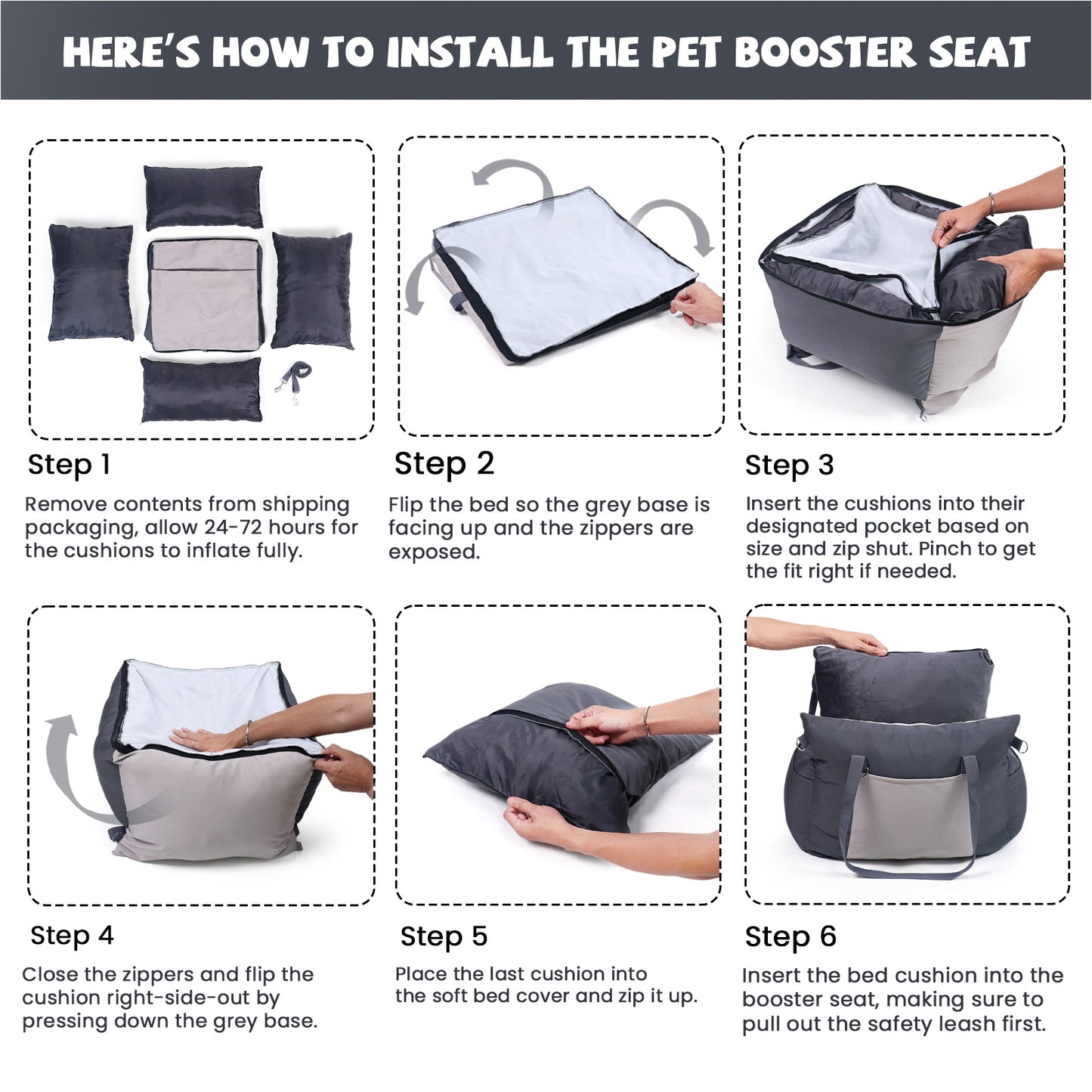 HERE'S HOW TO INSTALL THE PET BOOSTER SEAT

Step 1

Remove contents from shipping packaging, allow 24-72 hours for the cushions to inflate fully.

Step 2

Flip the bed so the grey base is facing up and the zippers are exposed.

Step 3

Insert the cushions into their designated pocket based on size and zip shut. Pinch to get the fit right if needed.

Step 4

Close the zippers and flip the cushion right-side-out by pressing down the grey base.

Step 5

Place the last cushion into the soft bed cover and zip it up.

Step 6

Insert the bed cushion into the booster seat, making sure to pull out the safety leash first.